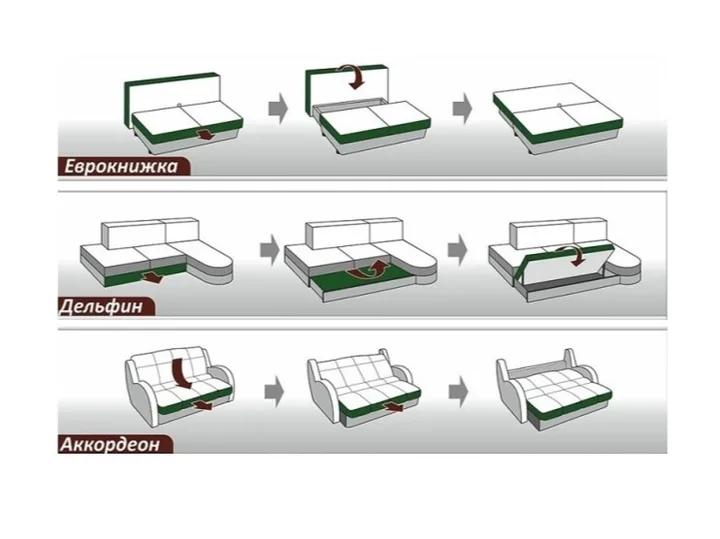 Еврокнижка

Дельфин

Аккордеон