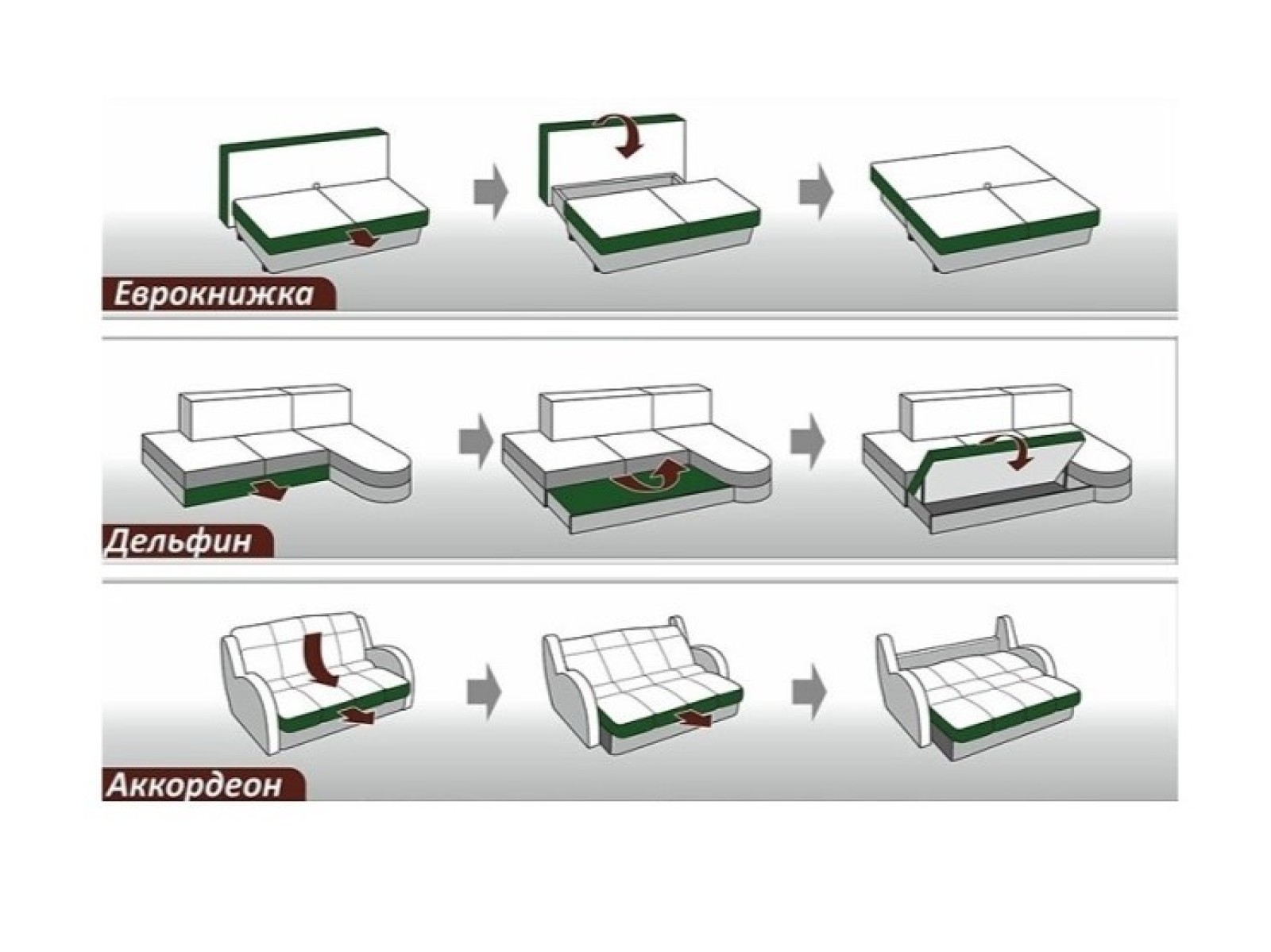 Еврокнижка

Дельфин

Аккордеон